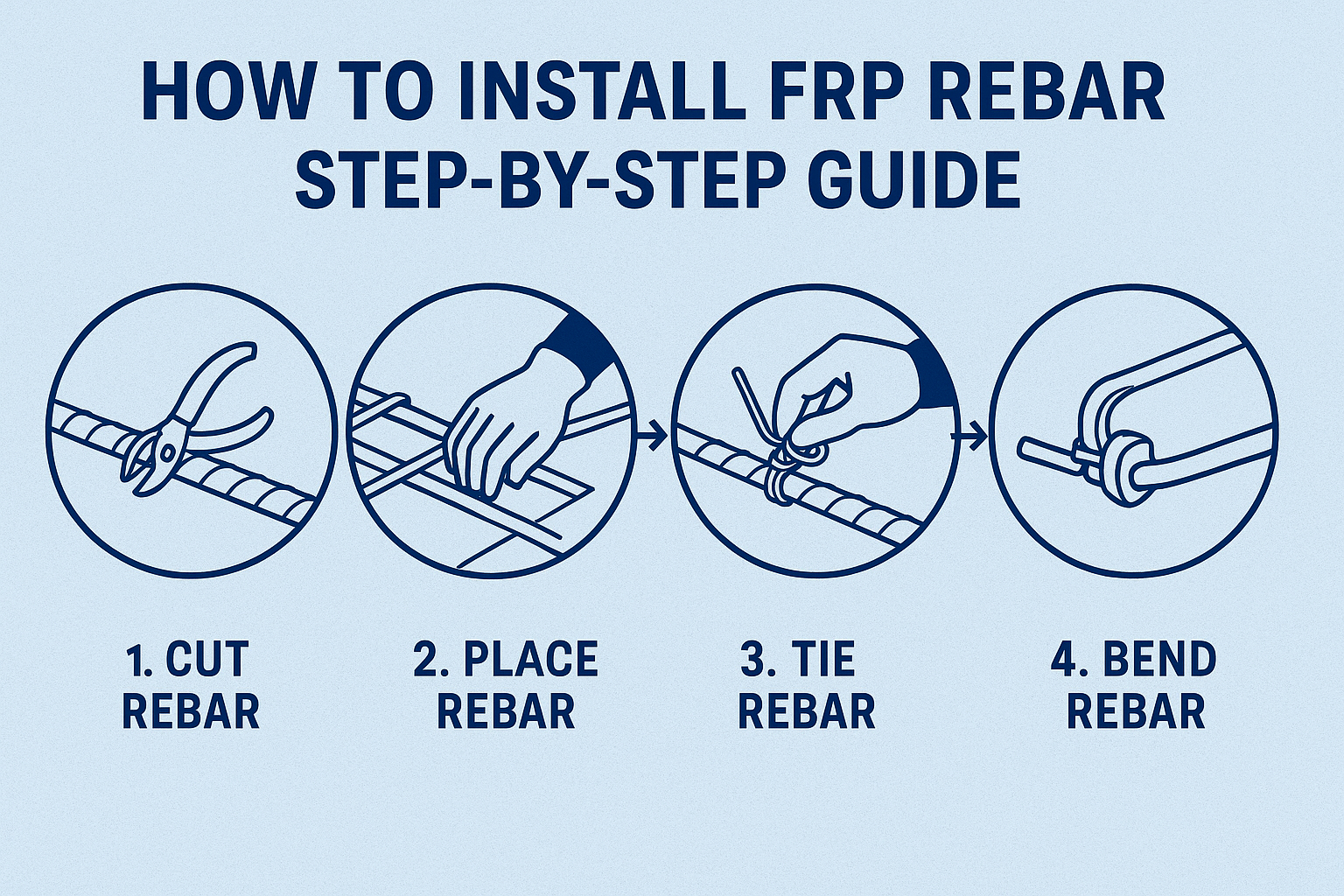 HOW TO INSTALL FRP REBAR
STEP-BY-STEP GUIDE

1. CUT REBAR

2. PLACE REBAR

3. TIE REBAR

4. BEND REBAR