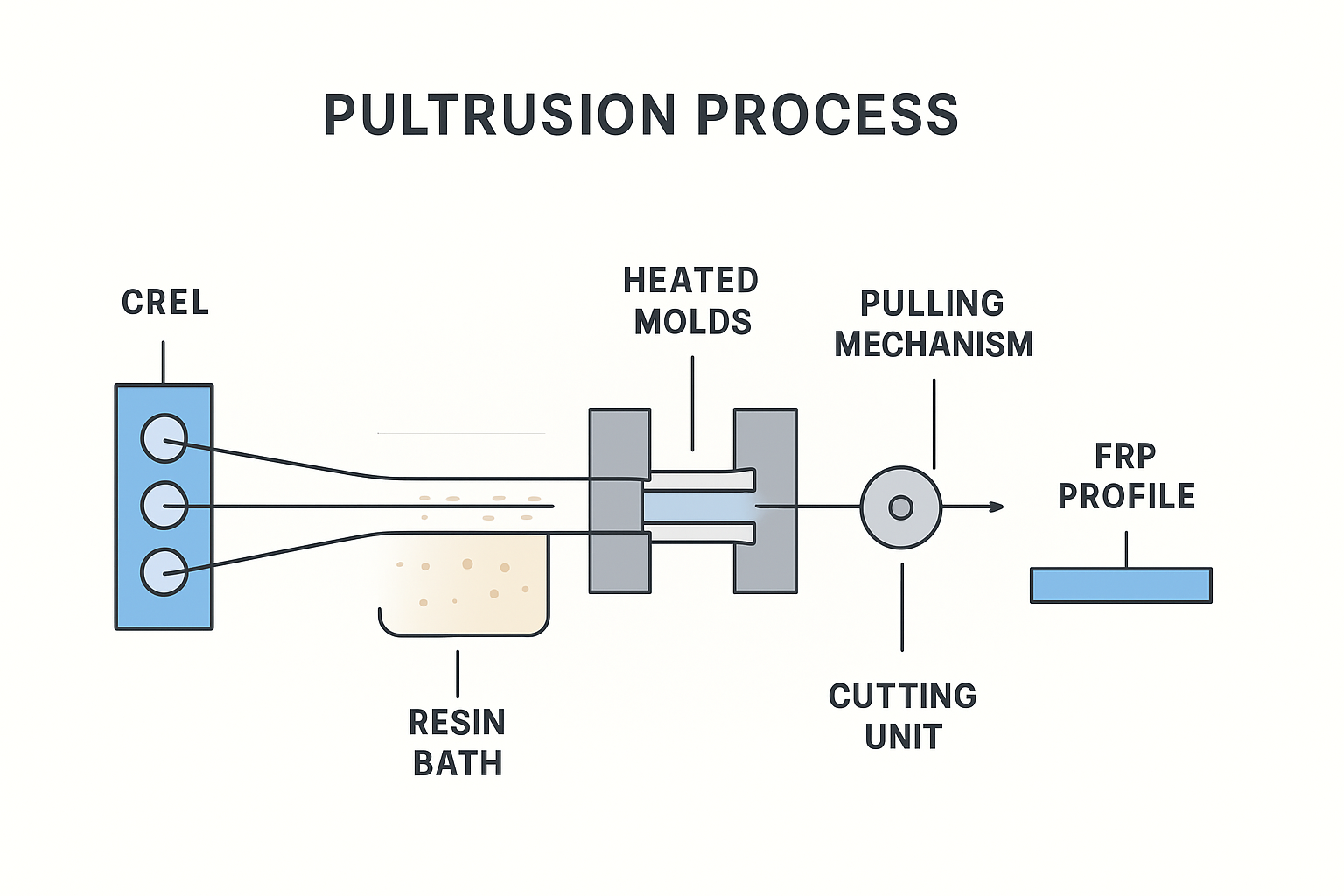 PULTRUSION PROCESS

CREL

HEATED MOLDS

PULLING MECHANISM

FRP PROFILE

RESIN BATH

CUTTING UNIT