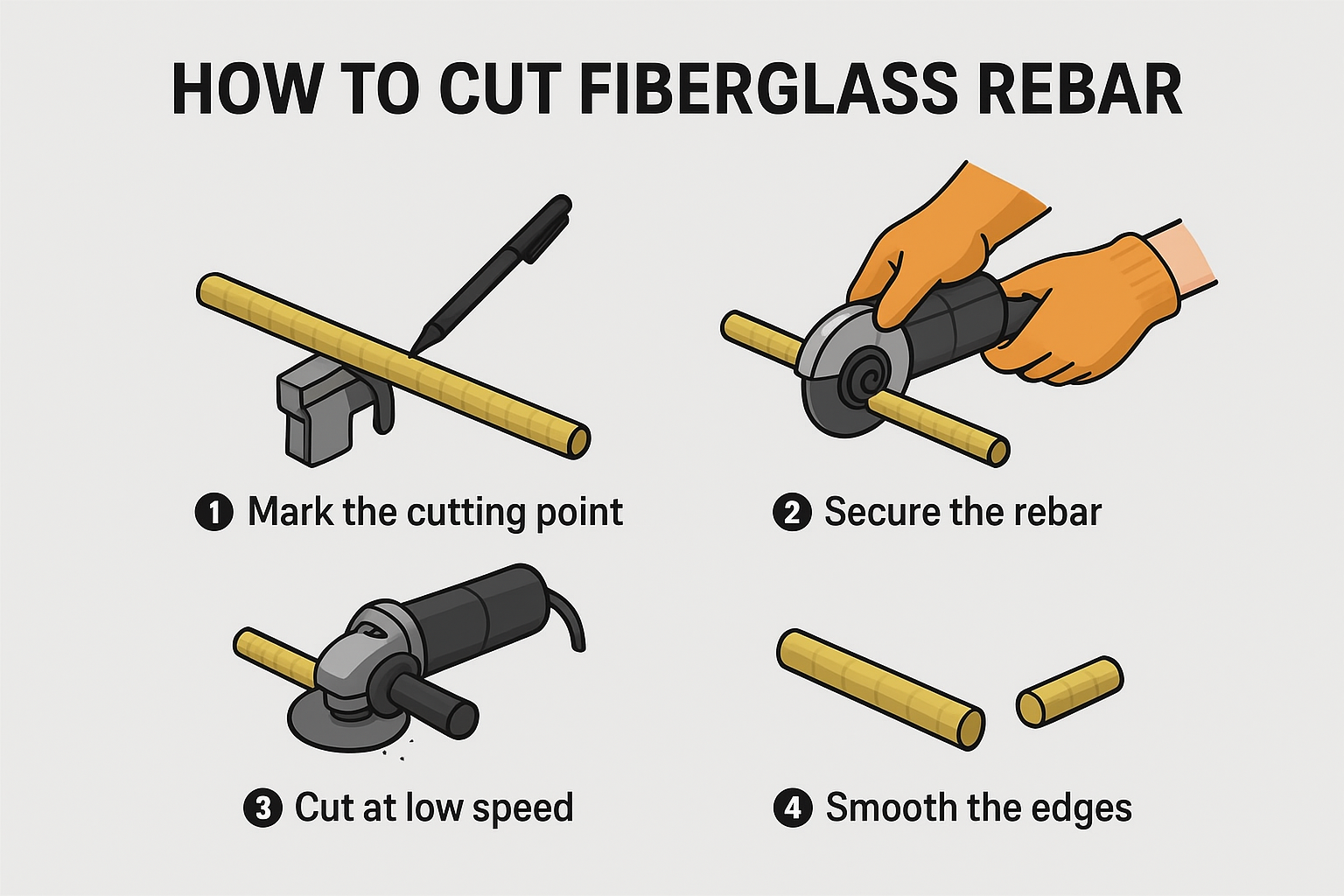 HOW TO CUT FIBERGLASS REBAR

1 Mark the cutting point

2 Secure the rebar

3 Cut at low speed

4 Smooth the edges